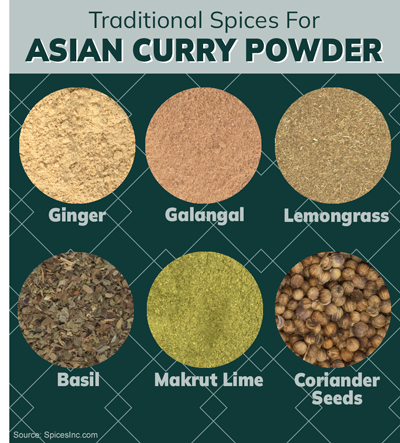 Traditional Spices For
ASIAN CURRY POWDER

Ginger

Galangal

Lemongrass

Basil

Makrut Lime

Coriander Seeds

Source: SpicesInc.com