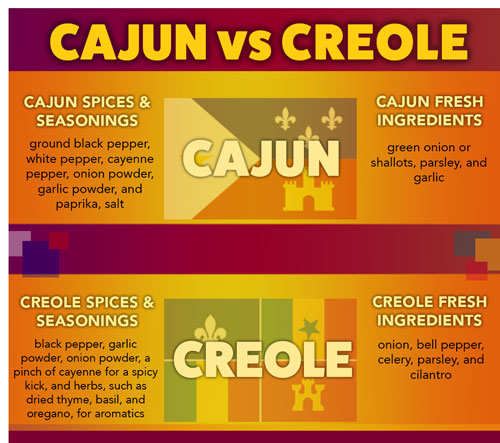 CAJUN vs CREOLE

CAJUN SPICES & SEASONINGS

ground black pepper, white pepper, cayenne pepper, onion powder, garlic powder, and paprika, salt

CAJUN

CAJUN FRESH INGREDIENTS

green onion or shallots, parsley, and garlic

CREOLE SPICES & SEASONINGS

black pepper, garlic powder, onion powder, a pinch of cayenne for a spicy kick, and herbs, such as dried thyme, basil, and oregano, for aromatics

CREOLE

CREOLE FRESH INGREDIENTS

onion, bell pepper, celery, parsley, and cilantro