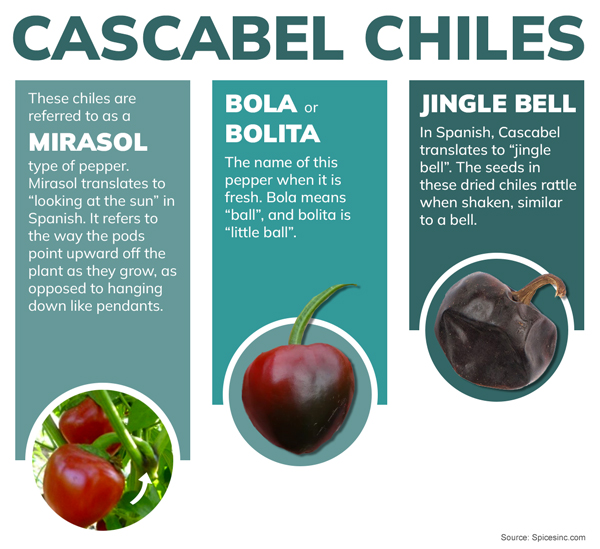 CASCABEL CHILES

These chiles are referred to as a

MIRASOL

type of pepper. Mirasol translates to “looking at the sun” in Spanish. It refers to the way the pods point upward off the plant as they grow, as opposed to hanging down like pendants.

BOLA or BOLITA

The name of this pepper when it is fresh. Bola means “ball”, and bolita is “little ball”.

JINGLE BELL

In Spanish, Cascabel translates to “jingle bell”. The seeds in these dried chiles rattle when shaken, similar to a bell.

Source: Spicesinc.com