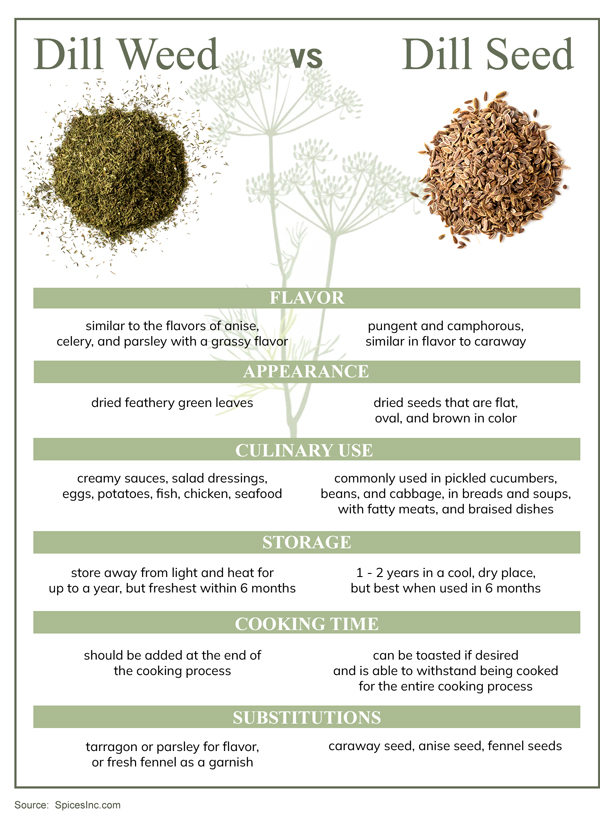 Dill Weed vs Dill Seed

FLAVOR

similar to the flavors of anise, celery, and parsley with a grassy flavor

pungent and camphorous, similar in flavor to caraway

APPEARANCE

dried feathery green leaves

dried seeds that are flat, oval, and brown in color

CULINARY USE

creamy sauces, salad dressings, eggs, potatoes, fish, chicken, seafood

commonly used in pickled cucumbers, beans, and cabbage, in breads and soups, with fatty meats, and braised dishes

STORAGE

store away from light and heat for up to a year, but freshest within 6 months

1 - 2 years in a cool, dry place, but best when used in 6 months

COOKING TIME

should be added at the end of the cooking process

can be toasted if desired and is able to withstand being cooked for the entire cooking process

SUBSTITUTIONS

tarragon or parsley for flavor, or fresh fennel as a garnish

caraway seed, anise seed, fennel seeds

Source: SpicesInc.com