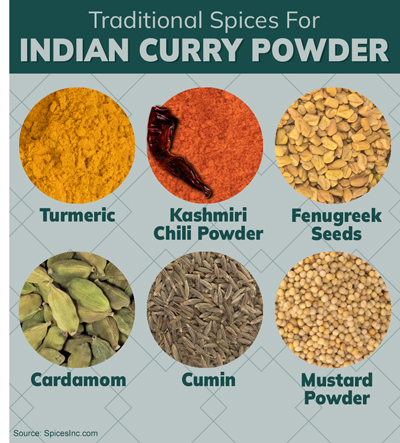 Traditional Spices For
INDIAN CURRY POWDER

Turmeric

Kashmiri Chili Powder

Fenugreek Seeds

Cardamom

Cumin

Mustard Powder

Source: SpicesInc.com