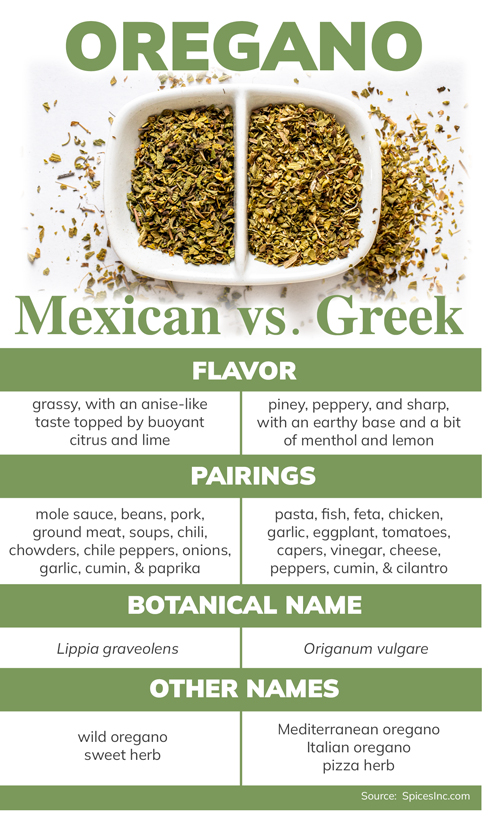 OREGANO

Mexican vs. Greek

FLAVOR

grassy, with an anise-like taste topped by buoyant citrus and lime

piney, peppery, and sharp, with an earthy base and a bit of menthol and lemon

PAIRINGS

mole sauce, beans, pork, ground meat, soups, chili, chowders, chile peppers, onions, garlic, cumin, & paprika

pasta, fish, feta, chicken, garlic, eggplant, tomatoes, capers, vinegar, cheese, peppers, cumin, & cilantro

BOTANICAL NAME

Lippia graveolens

Origanum vulgare

OTHER NAMES

wild oregano
sweet herb

Mediterranean oregano
Italian oregano
pizza herb

Source: SpicesInc.com