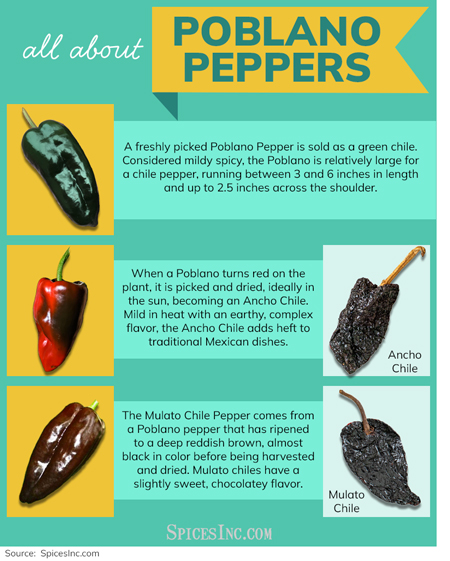 all about POBLANO PEPPERS

A freshly picked Poblano Pepper is sold as a green chile. Considered mildy spicy, the Poblano is relatively large for a chile pepper, running between 3 and 6 inches in length and up to 2.5 inches across the shoulder.

When a Poblano turns red on the plant, it is picked and dried, ideally in the sun, becoming an Ancho Chile. Mild in heat with an earthy, complex flavor, the Ancho Chile adds heft to traditional Mexican dishes.

Ancho Chile

The Mulato Chile Pepper comes from a Poblano pepper that has ripened to a deep reddish brown, almost black in color before being harvested and dried. Mulato chiles have a slightly sweet, chocolatey flavor.

Mulato Chile

SPICESINC.COM

Source: SpicesInc.com