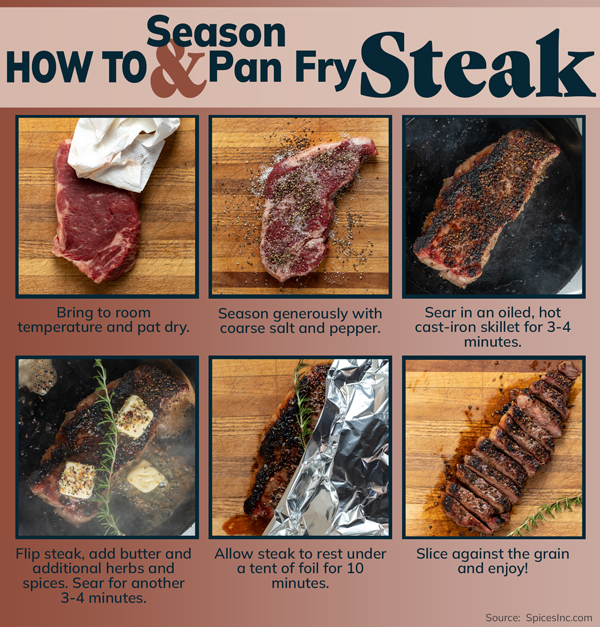 HOW TO Season & Pan Fry Steak

Bring to room temperature and pat dry.

Season generously with coarse salt and pepper.

Sear in an oiled, hot cast-iron skillet for 3-4 minutes.

Flip steak, add butter and additional herbs and spices. Sear for another 3-4 minutes.

Allow steak to rest under a tent of foil for 10 minutes.

Slice against the grain and enjoy!

Source: SpicesInc.com