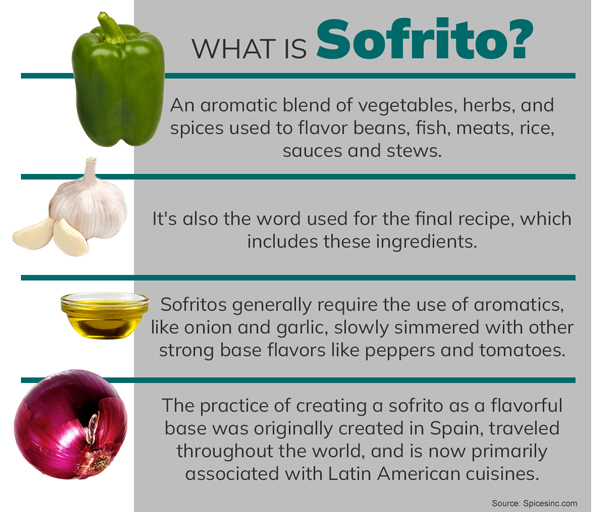 WHAT IS Sofrito?

An aromatic blend of vegetables, herbs, and spices used to flavor beans, fish, meats, rice, sauces and stews.

It's also the word used for the final recipe, which includes these ingredients.

Sofritos generally require the use of aromatics, like onion and garlic, slowly simmered with other strong base flavors like peppers and tomatoes.

The practice of creating a sofrito as a flavorful base was originally created in Spain, traveled throughout the world, and is now primarily associated with Latin American cuisines.

Source: Spicesinc.com