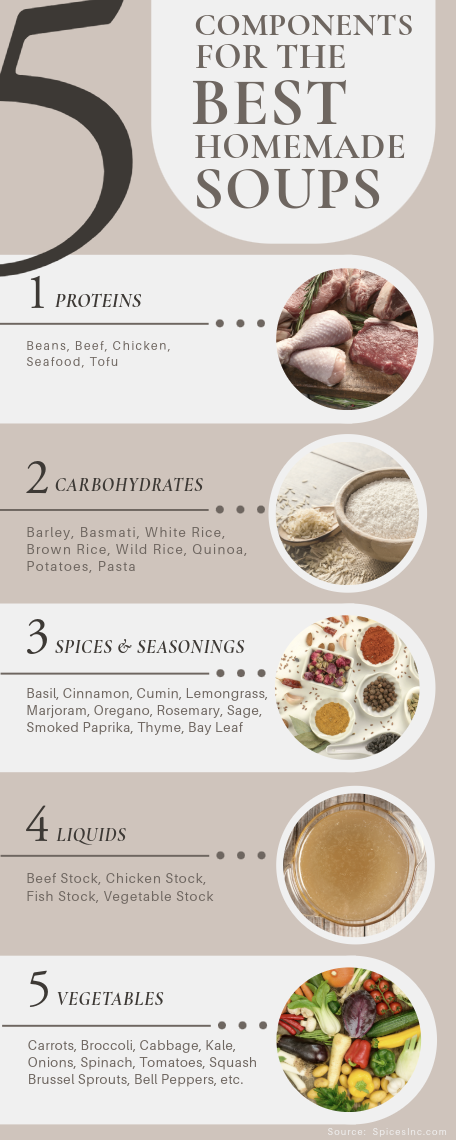 5 COMPONENTS FOR THE BEST HOMEMADE SOUPS

1 PROTEINS

Beans, Beef, Chicken, Seafood, Tofu

2 CARBOHYDRATES

Barley, Basmati, White Rice, Brown Rice, Wild Rice, Quinoa, Potatoes, Pasta

3 SPICES & SEASONINGS

Basil, Cinnamon, Cumin, Lemongrass, Marjoram, Oregano, Rosemary, Sage, Smoked Paprika, Thyme, Bay Leaf

4 LIQUIDS

Beef Stock, Chicken Stock, Fish Stock, Vegetable Stock

5 VEGETABLES

Carrots, Broccoli, Cabbage, Kale, Onions, Spinach, Tomatoes, Squash Brussel Sprouts, Bell Peppers, etc.

Source: SpicesInc.com