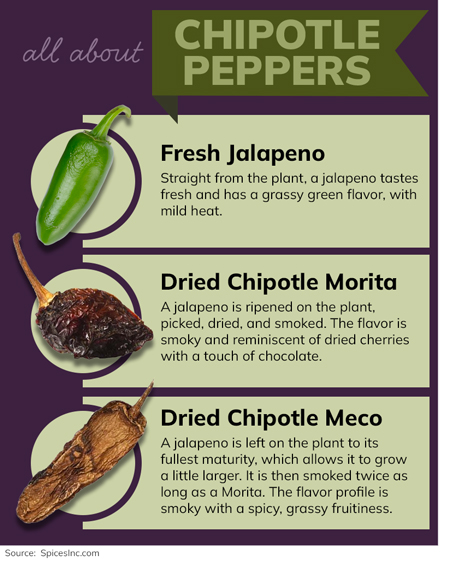 all about

CHIPOTLE PEPPERS

Fresh Jalapeno

Straight from the plant, a jalapeno tastes fresh and has a grassy green flavor, with mild heat.

Dried Chipotle Morita

A jalapeno is ripened on the plant, picked, dried, and smoked. The flavor is smoky and reminiscent of dried cherries with a touch of chocolate.

Dried Chipotle Meco

A jalapeno is left on the plant to its fullest maturity, which allows it to grow a little larger. It is then smoked twice as long as a Morita. The flavor profile is smoky with a spicy, grassy fruitiness.

Source: SpicesInc.com