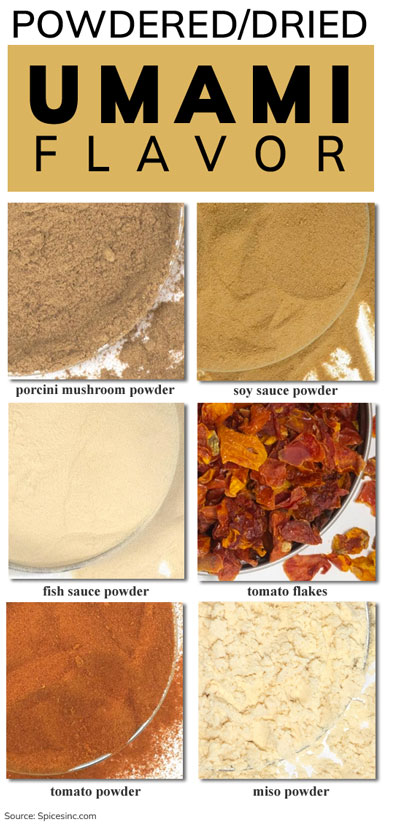 POWDERED/DRIED

UMAMI
FLAVOR

porcini mushroom powder

soy sauce powder

fish sauce powder

tomato flakes

tomato powder

miso powder

Source: Spicesinc.com