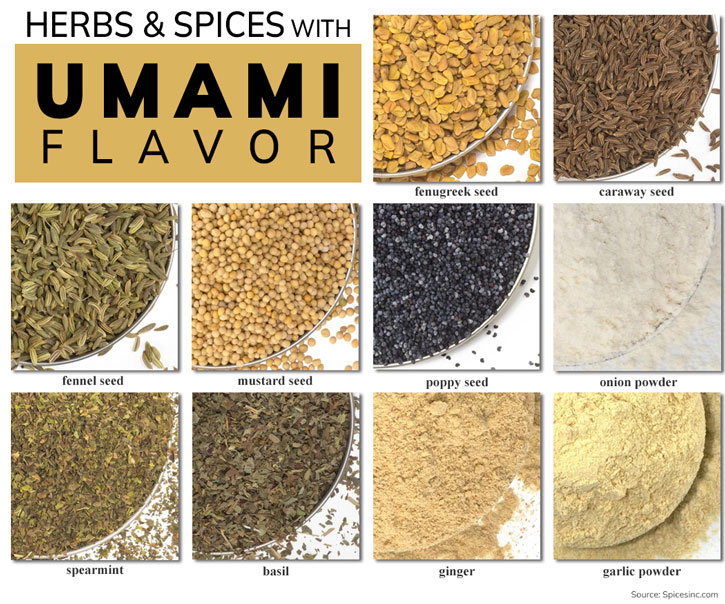 HERBS & SPICES WITH
UMAMI
FLAVOR

fenugreek seed

caraway seed

fennel seed

mustard seed

poppy seed

onion powder

spearmint

basil

ginger

garlic powder

Source: Spicesinc.com